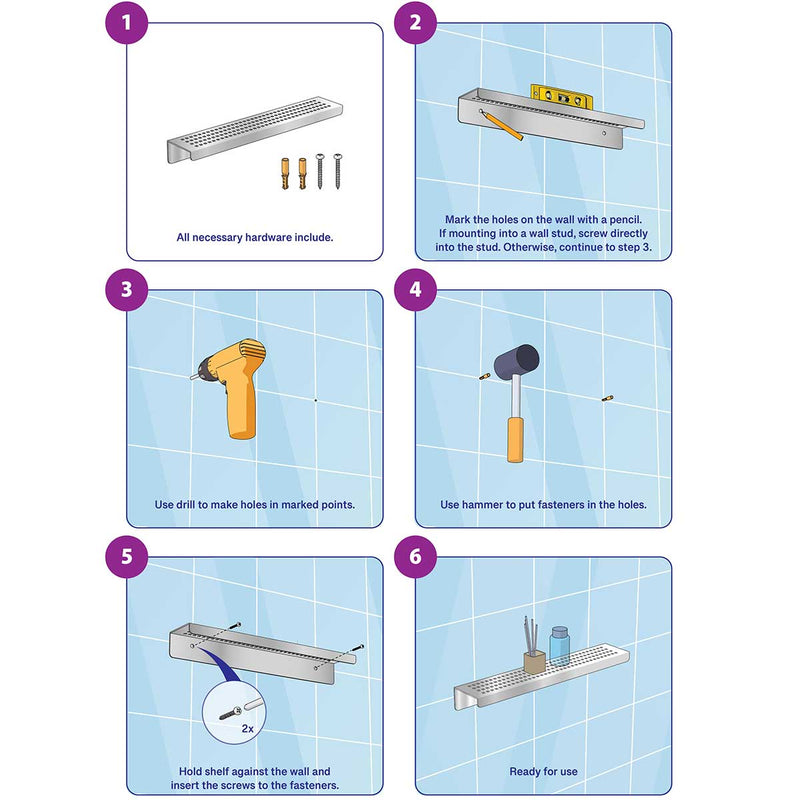 1

All necessary hardware include.

2

Mark the holes on the wall with a pencil. If mounting into a wall stud, screw directly into the stud. Otherwise, continue to step 3.

3

Use drill to make holes in marked points.

4

Use hammer to put fasteners in the holes.

5

2x

Hold shelf against the wall and insert the screws to the fasteners.

6

Ready for use