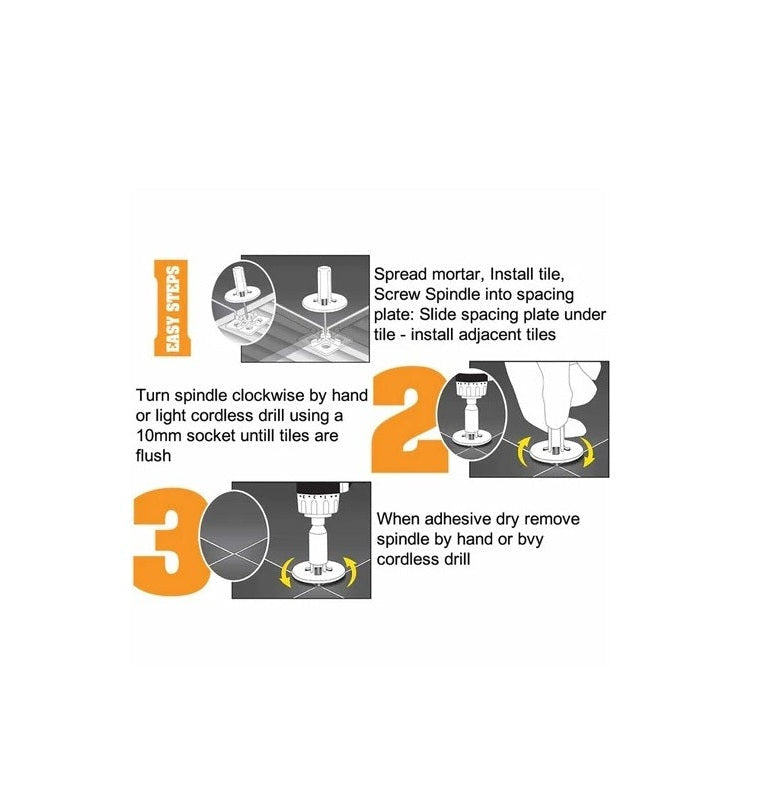 1 EASY STEPS

Spread mortar, Install tile, Screw Spindle into spacing plate: Slide spacing plate under tile - install adjacent tiles

Turn spindle clockwise by hand or light cordless drill using a 10mm socket untill tiles are flush

2

3

When adhesive dry remove spindle by hand or bvy cordless drill