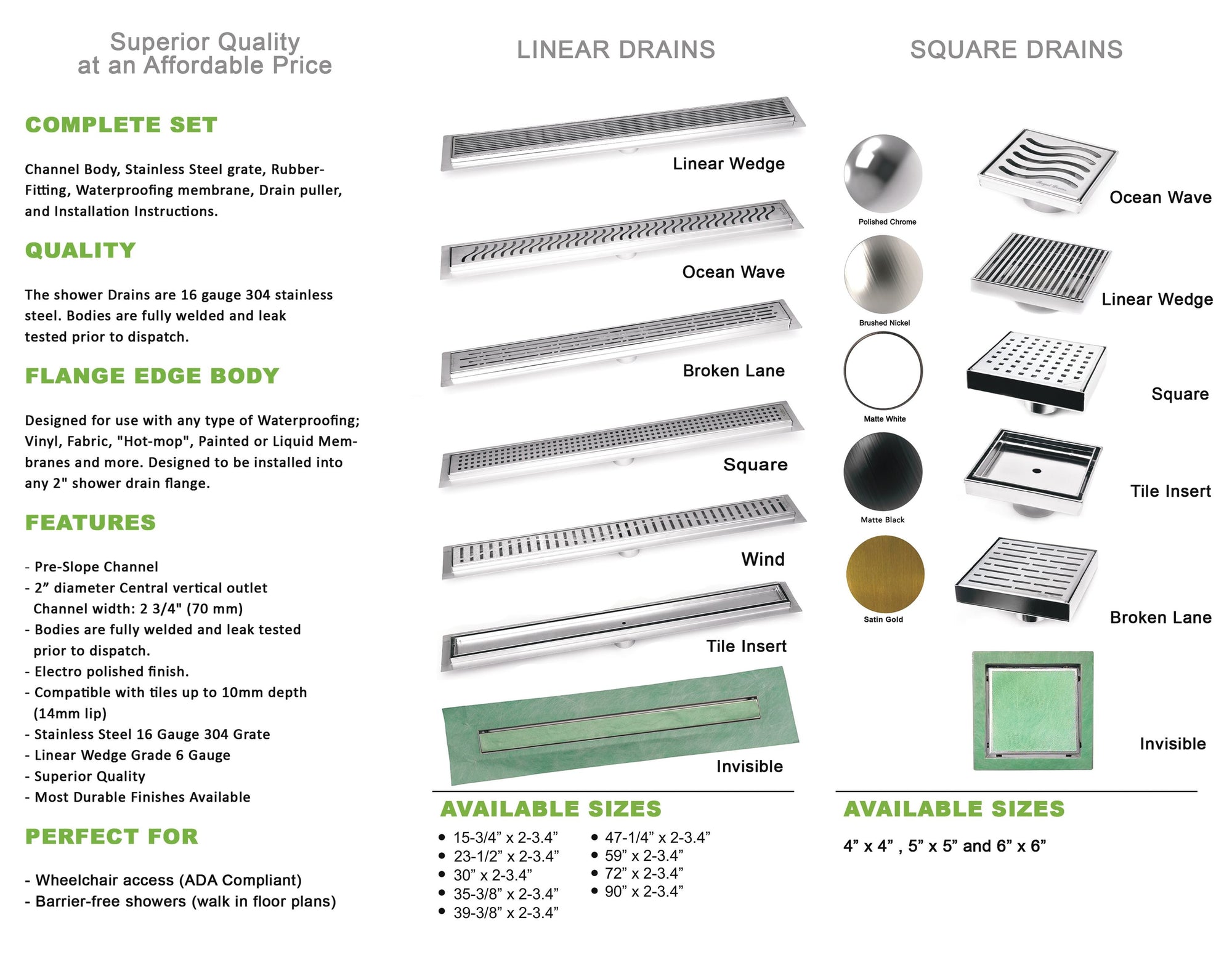 Superior Quality
at an Affordable Price

COMPLETE SET

Channel Body, Stainless Steel grate, Rubber-Fitting, Waterproofing membrane, Drain puller, and Installation Instructions.

QUALITY

The shower Drains are 16 gauge 304 stainless steel. Bodies are fully welded and leak tested prior to dispatch.

FLANGE EDGE BODY

Designed for use with any type of Waterproofing; Vinyl, Fabric, "Hot-mop", Painted or Liquid Membranes and more. Designed to be installed into any 2" shower drain flange.

FEATURES

- Pre-Slope Channel
- 2” diameter Central vertical outlet
Channel width: 2 3/4" (70 mm)
- Bodies are fully welded and leak tested prior to dispatch.
- Electro polished finish.
- Compatible with tiles up to 10mm depth (14mm lip)
- Stainless Steel 16 Gauge 304 Grate
- Linear Wedge Grade 6 Gauge
- Superior Quality
- Most Durable Finishes Available

PERFECT FOR

- Wheelchair access (ADA Compliant)
- Barrier-free showers (walk in floor plans)

LINEAR DRAINS

Linear Wedge

Ocean Wave

Broken Lane

Square

Wind

Tile Insert

Invisible

AVAILABLE SIZES

• 15-3/4” x 2-3.4”
• 23-1/2” x 2-3.4”
• 30” x 2-3.4”
• 35-3/8” x 2-3.4”
• 39-3/8” x 2-3.4”
• 47-1/4” x 2-3.4”
• 59” x 2-3.4”
• 72” x 2-3.4”
• 90” x 2-3.4”

SQUARE DRAINS

Polished Chrome

Brushed Nickel

Matte White

Matte Black

Satin Gold

Ocean Wave

Linear Wedge

Square

Tile Insert

Broken Lane

Invisible

AVAILABLE SIZES

4” x 4” , 5” x 5” and 6” x 6”